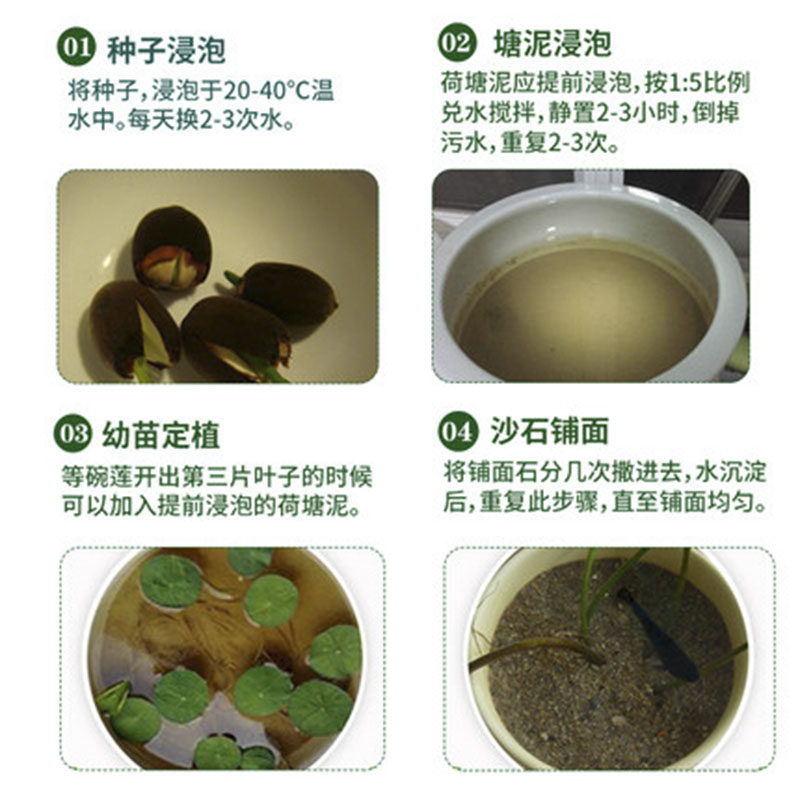 01 种子浸泡

将种子，浸泡于20-40°C温水中。每天换2-3次水。

02 塘泥浸泡

荷塘泥应提前浸泡，按1:5比例兑水搅拌，静置2-3小时，倒掉污水，重复2-3次。

03 幼苗定植

等碗莲开出第三片叶子的时候可以加入提前浸泡的荷塘泥。

04 沙石铺面

将铺面石分几次撒进去，水沉淀后，重复此步骤，直至铺面均匀。