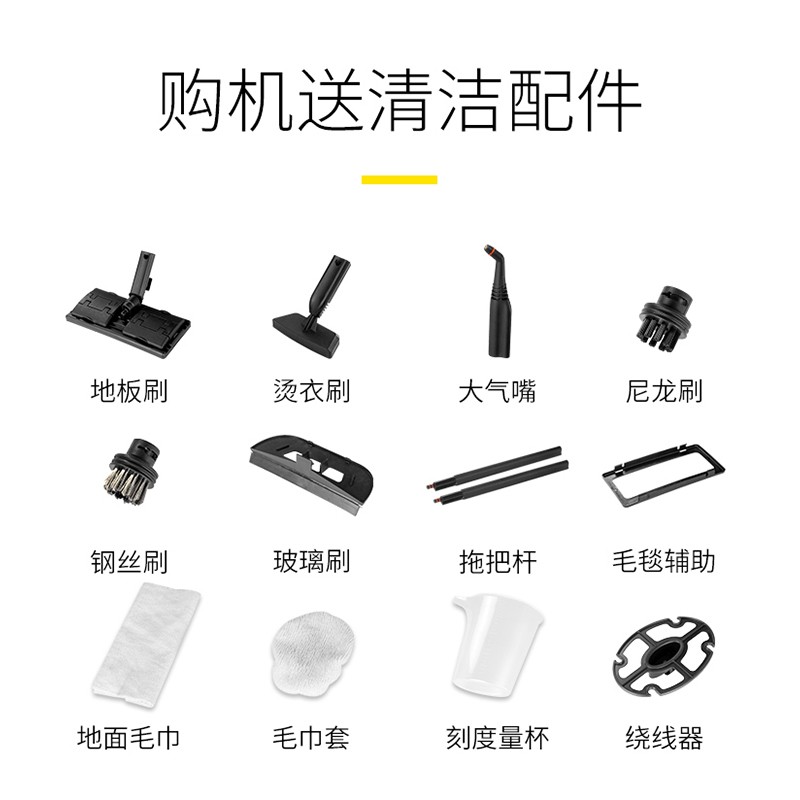 购机送清洁配件

地板刷
烫衣刷
大气嘴
尼龙刷

钢丝刷
玻璃刷
拖把杆
毛毯辅助

地面毛巾
毛巾套
刻度量杯
绕线器