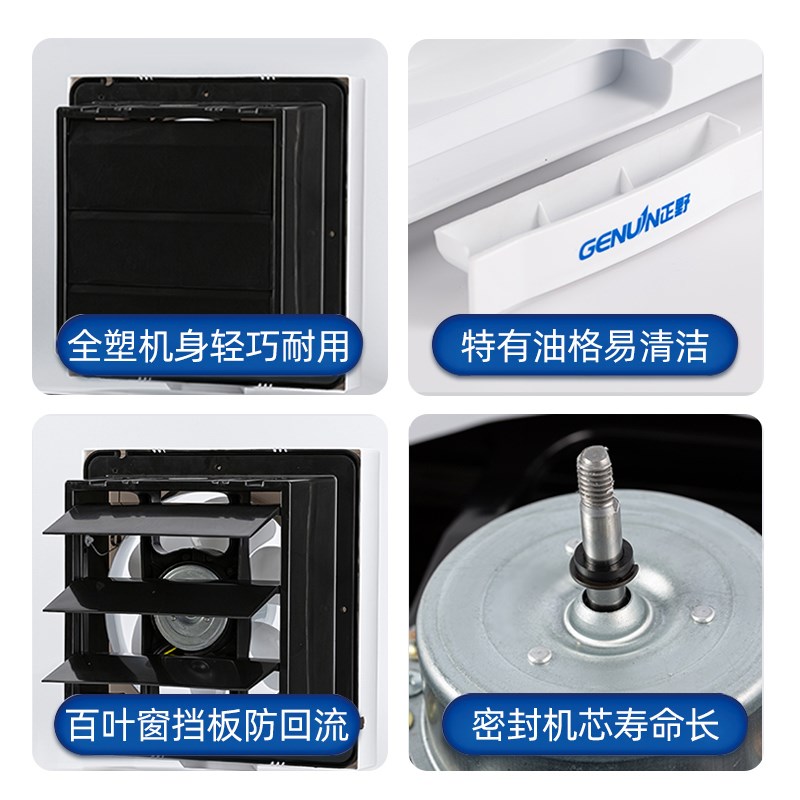 全塑机身轻巧耐用

GENUIN正野

特有油格易清洁

百叶窗挡板防回流

密封机芯寿命长