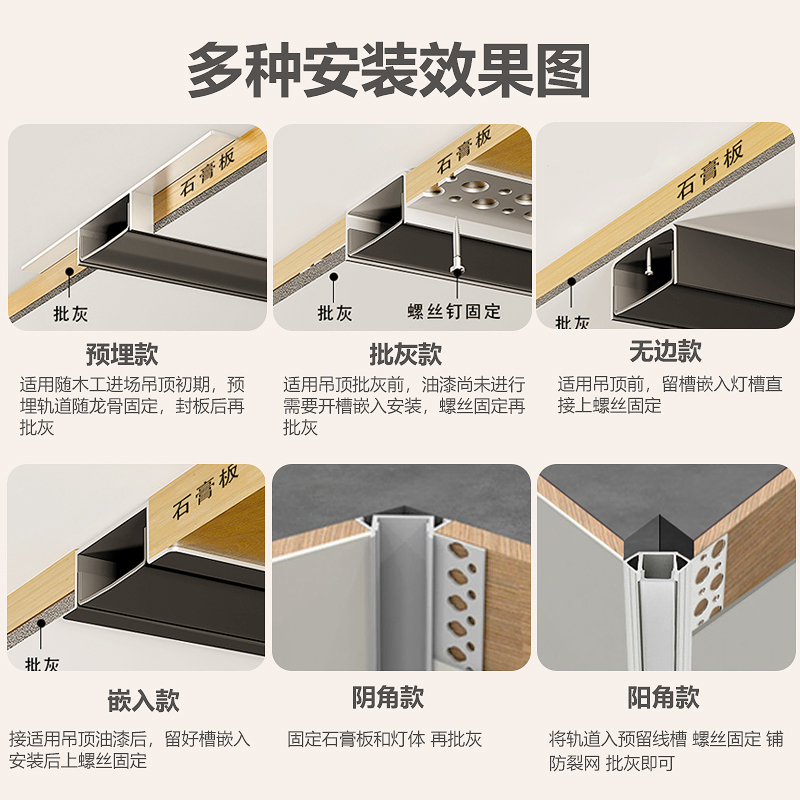 多种安装效果图

石膏板
批灰

预埋款
适用随木工进场吊顶初期，预埋轨道随龙骨固定，封板后再批灰

石膏板
批灰
螺丝钉固定

批灰款
适用吊顶批灰前，油漆尚未进行需要开槽嵌入安装，螺丝固定再批灰

石膏板
批灰

无边款
适用吊顶前，留槽嵌入灯槽直接上螺丝固定

石膏板
批灰

嵌入款
接适用吊顶油漆后，留好槽嵌入安装后上螺丝固定

阴角款
固定石膏板和灯体 再批灰

阳角款
将轨道入预留线槽 螺丝固定 铺防裂网 批灰即可