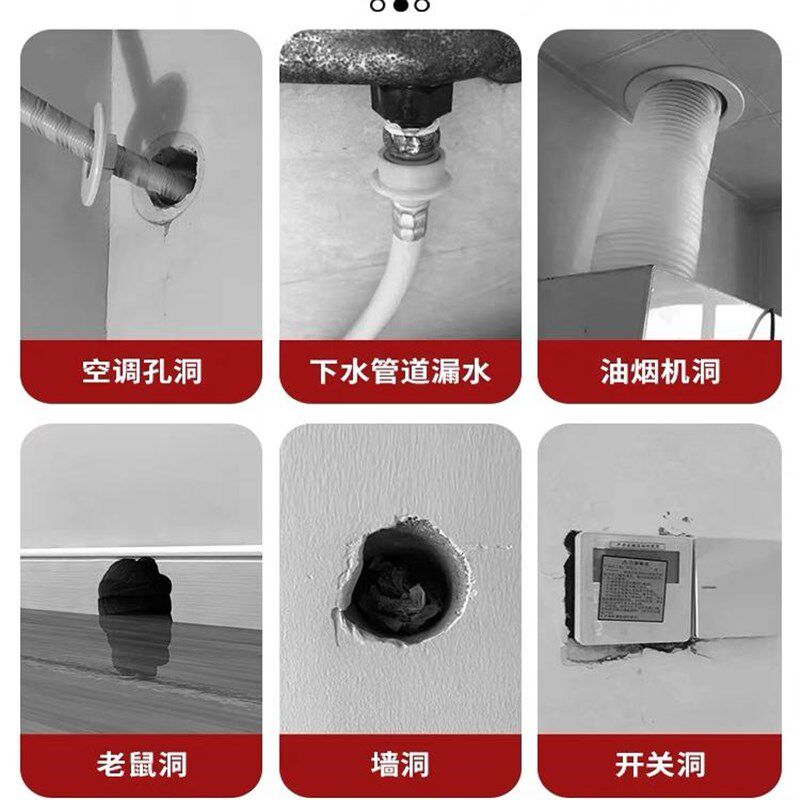 空调孔洞

下水管道漏水

油烟机洞

老鼠洞

墙洞

开关洞