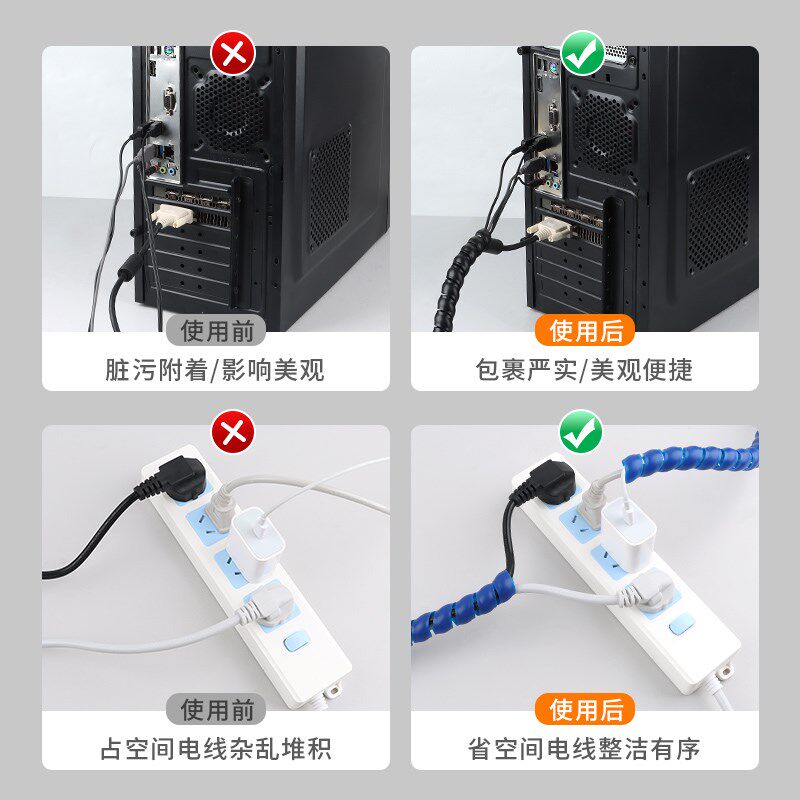 使用前
脏污附着/影响美观

使用后
包裹严实/美观便捷

使用前
占空间电线杂乱堆积

使用后
省空间电线整洁有序