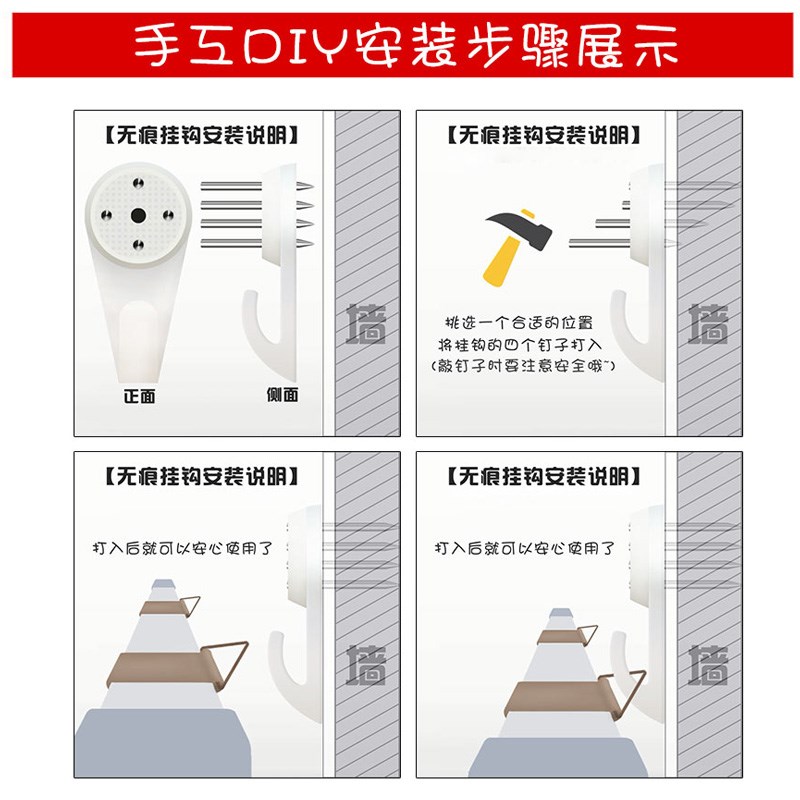 手工DIY安装步骤展示

【无痕挂钩安装说明】

正面

侧面

墙

【无痕挂钩安装说明】

挑选一个合适的位置
将挂钩的四个钉子打入
(敲钉子时要注意安全哦~)

墙

【无痕挂钩安装说明】

打入后就可以安心使用了

墙

【无痕挂钩安装说明】

打入后就可以安心使用了

墙