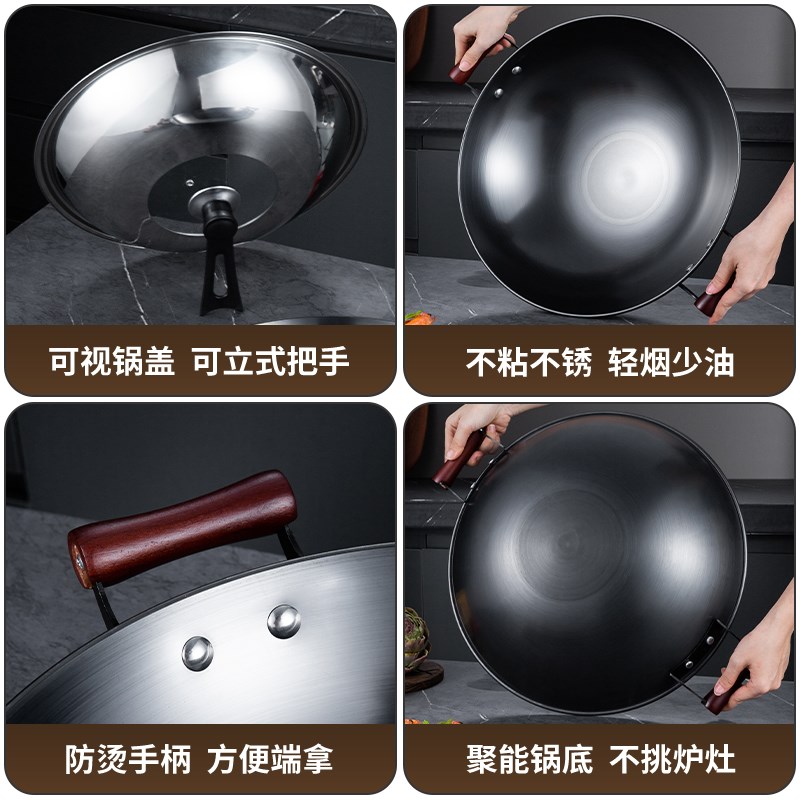 可视锅盖 可立式把手

不粘不锈 轻烟少油

防烫手柄 方便端拿

聚能锅底 不挑炉灶