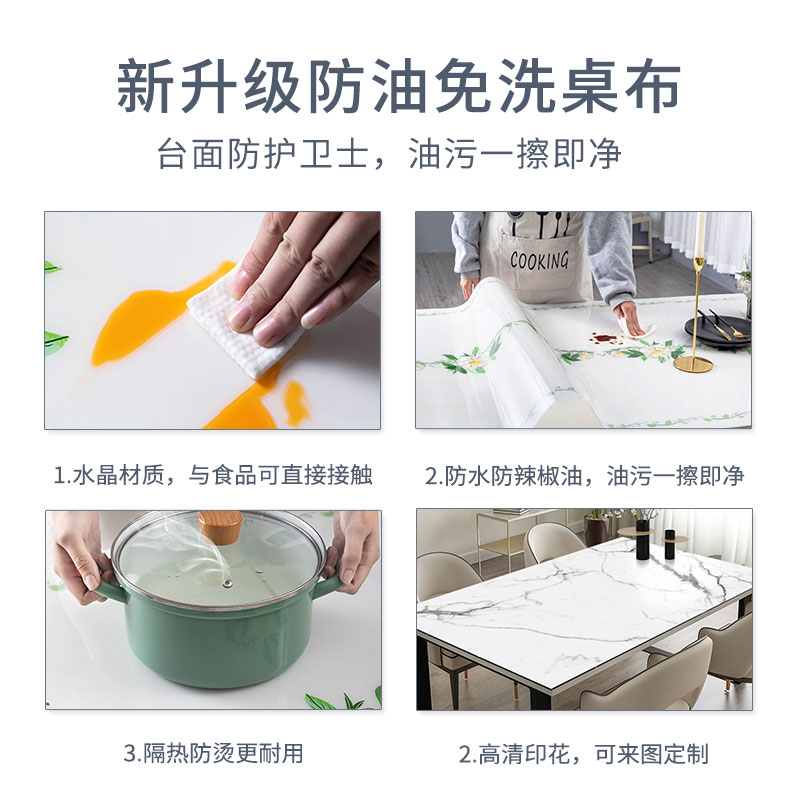 新升级防油免洗桌布

台面防护卫士，油污一擦即净

COOKING

1.水晶材质，与食品可直接接触

2.防水防辣椒油，油污一擦即净

3.隔热防烫更耐用

2.高清印花，可来图定制