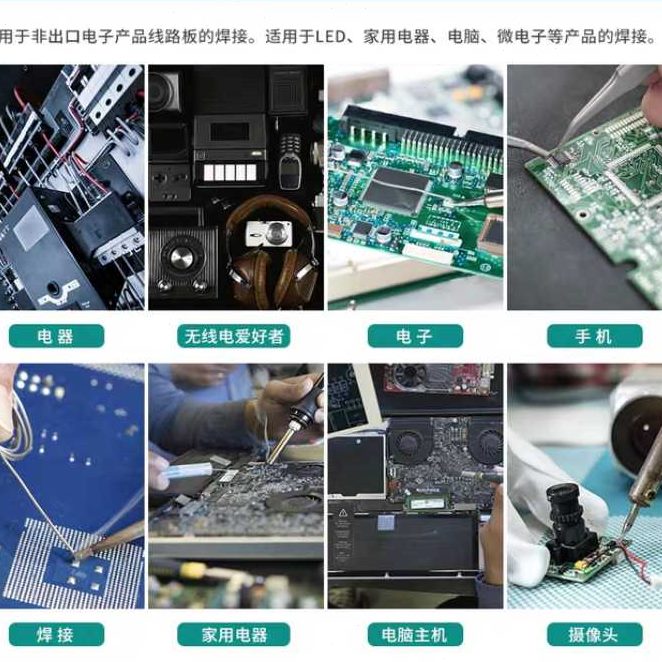 用于非出口电子产品线路板的焊接。适用于LED、家用电器、电脑、微电子等产品的焊接。

电 器

无线电爱好者

电 子

手 机

焊 接

家用电器

电脑主机

摄像头