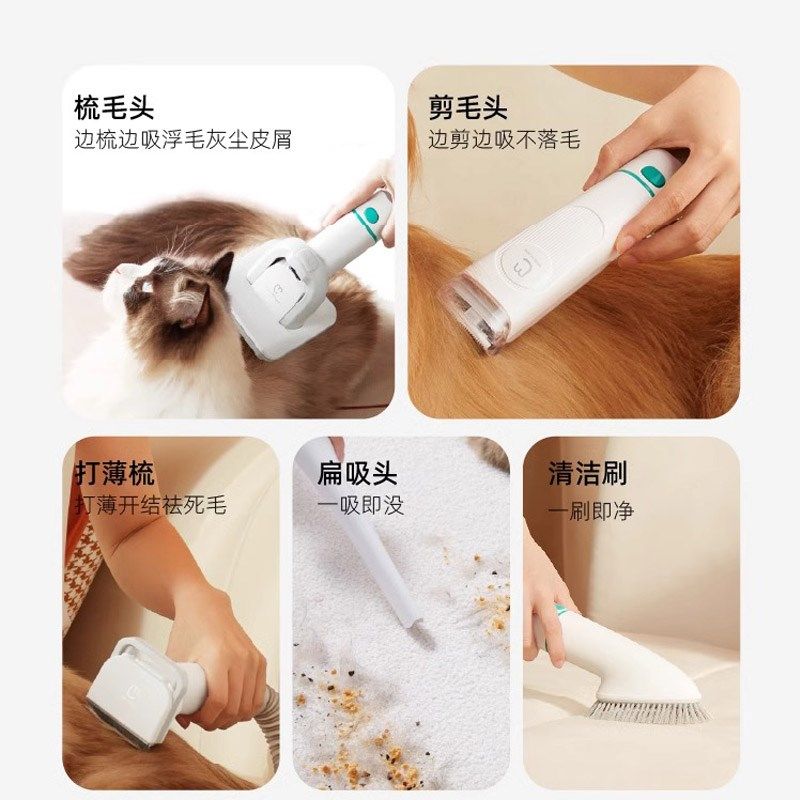 梳毛头
边梳边吸浮毛灰尘皮屑

剪毛头
边剪边吸不落毛

打薄梳
打薄开结祛死毛

扁吸头
一吸即没

清洁刷
一刷即净