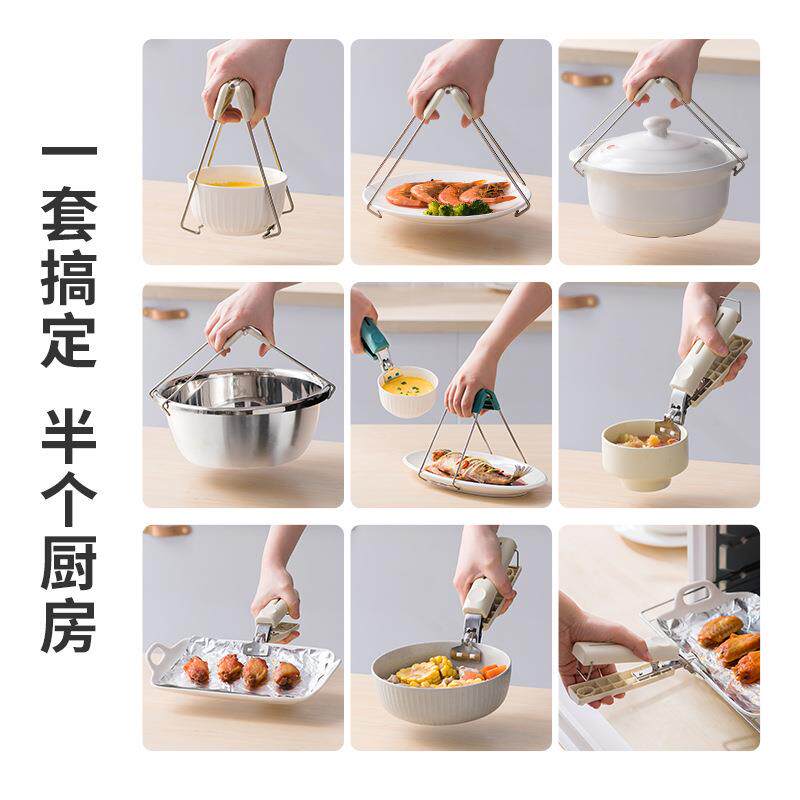 一套搞定 半个厨房