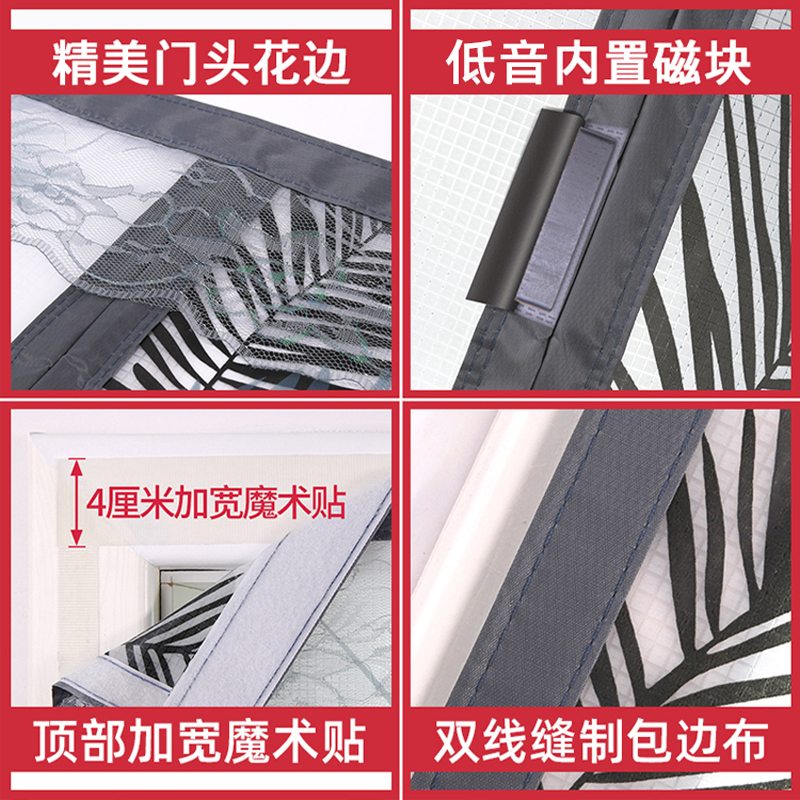 精美门头花边

低音内置磁块

4厘米加宽魔术贴

顶部加宽魔术贴

双线缝制包边布