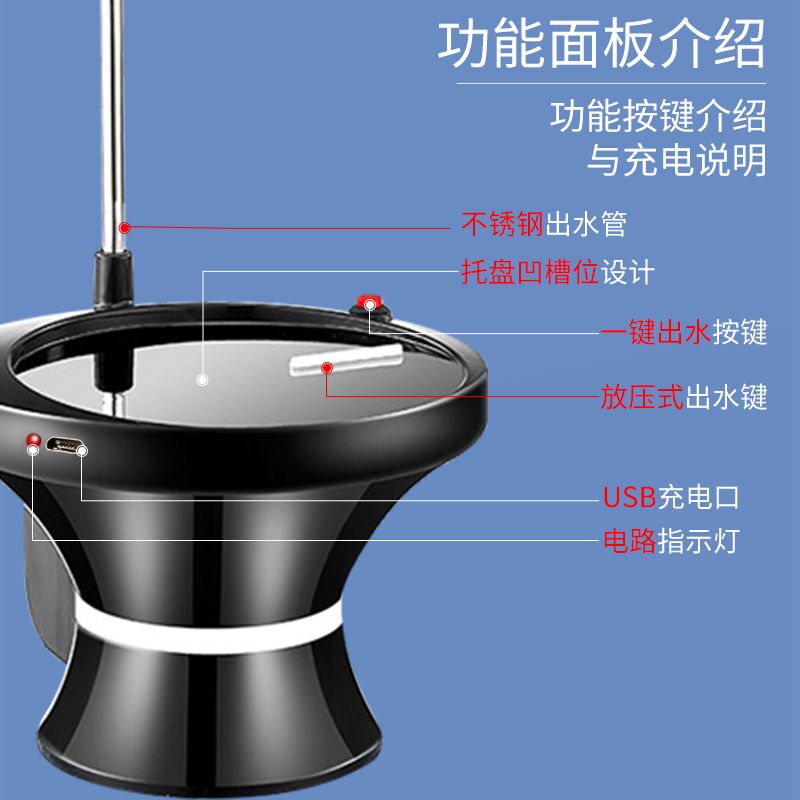 功能面板介绍

功能按键介绍
与充电说明

不锈钢出水管

托盘凹槽位设计

一键出水按键

放压式出水键

USB充电口

电路指示灯