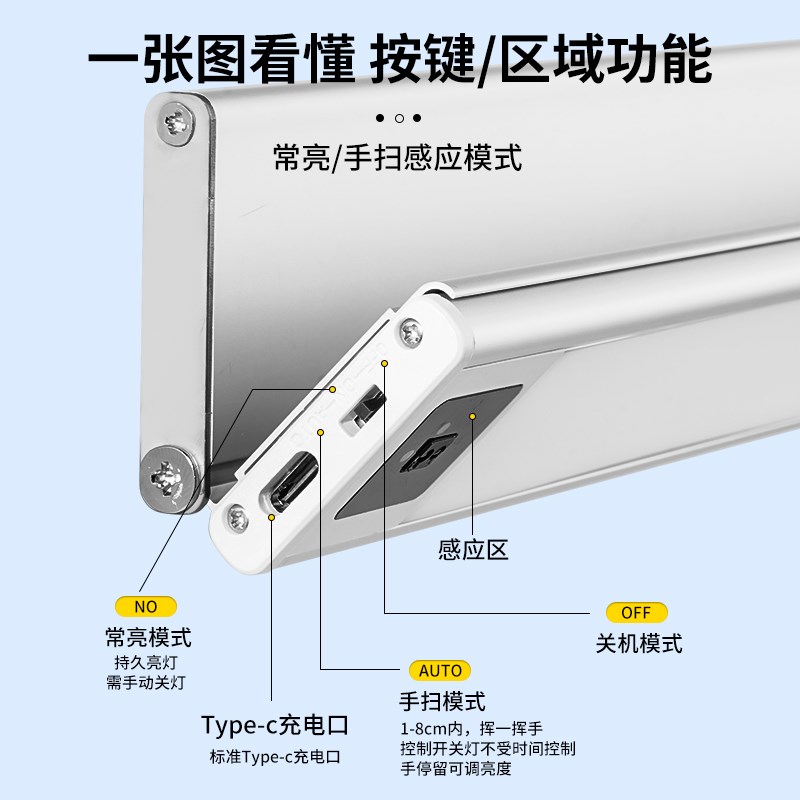 一张图看懂 按键/区域功能

常亮/手扫感应模式

感应区

NO
常亮模式
持久亮灯
需手动关灯

OFF
关机模式

AUTO
手扫模式
1-8cm内，挥一挥手
控制开关灯不受时间控制
手停留可调亮度

Type-c充电口
标准Type-c充电口