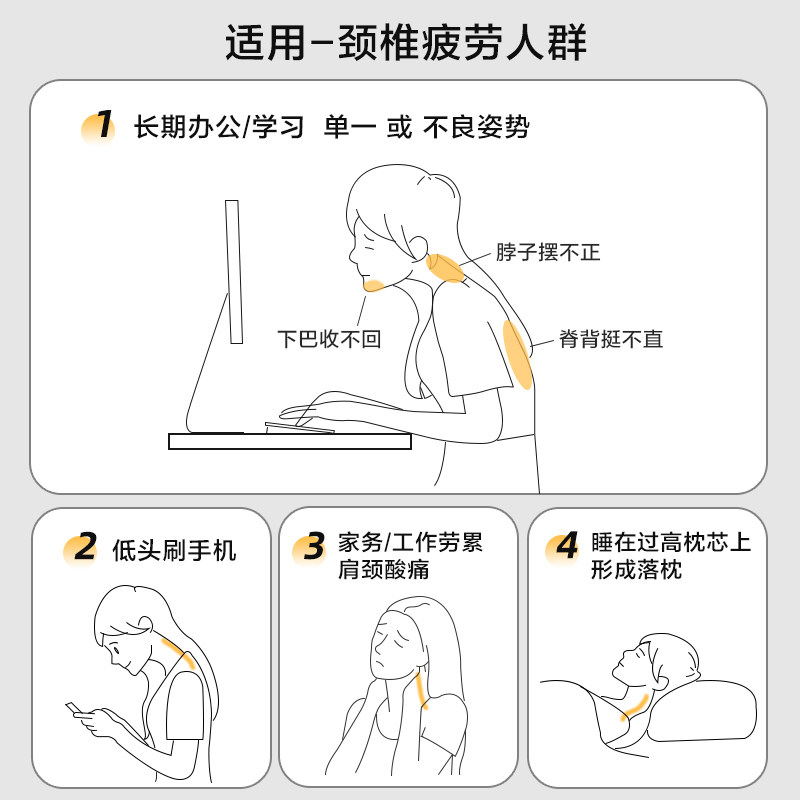 适用–颈椎疲劳人群

1 长期办公/学习 单一 或 不良姿势

脖子摆不正

下巴收不回

脊背挺不直

2 低头刷手机

3 家务/工作劳累 肩颈酸痛

4 睡在过高枕芯上 形成落枕