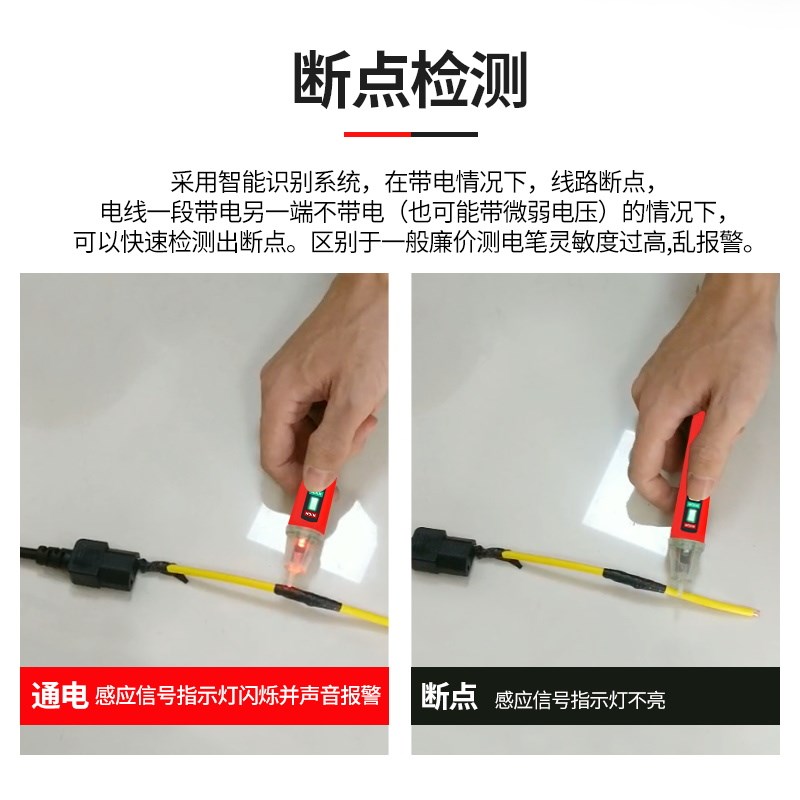 断点检测

采用智能识别系统，在带电情况下，线路断点，电线一段带电另一端不带电（也可能带微弱电压）的情况下，可以快速检测出断点。区别于一般廉价测电笔灵敏度过高,乱报警。

通电 感应信号指示灯闪烁并声音报警

断点 感应信号指示灯不亮