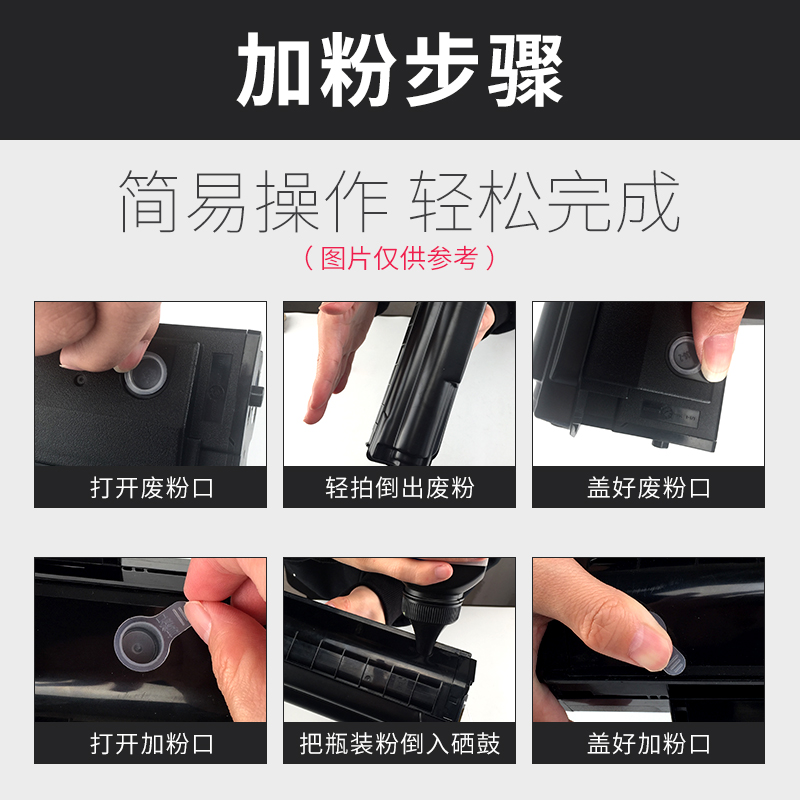 加粉步骤

简易操作 轻松完成

（图片仅供参考）

打开废粉口

轻拍倒出废粉

盖好废粉口

打开加粉口

把瓶装粉倒入硒鼓

盖好加粉口