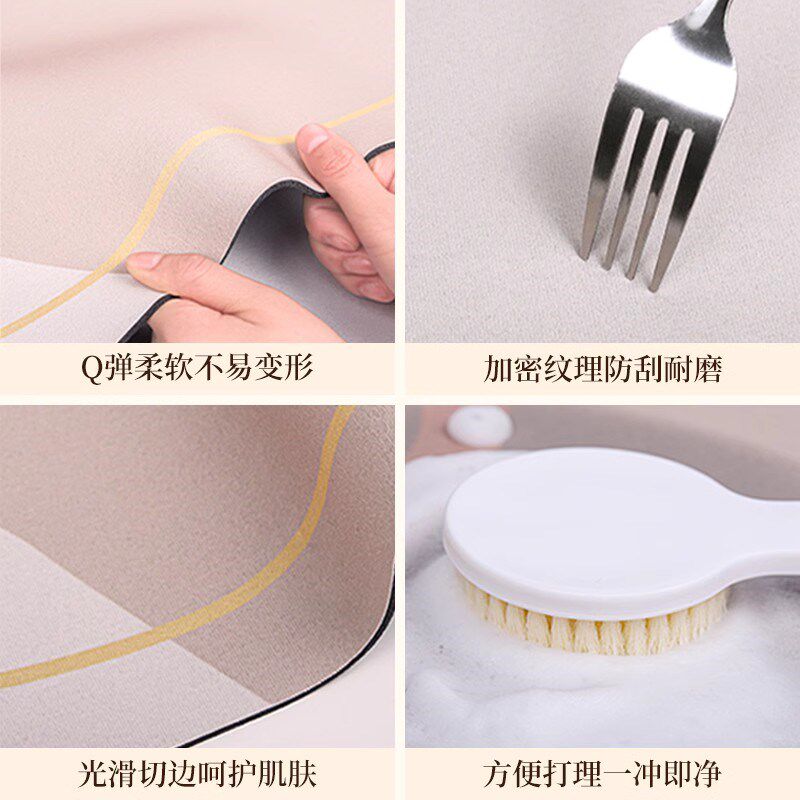 Q弹柔软不易变形

加密纹理防刮耐磨

光滑切边呵护肌肤

方便打理一冲即净