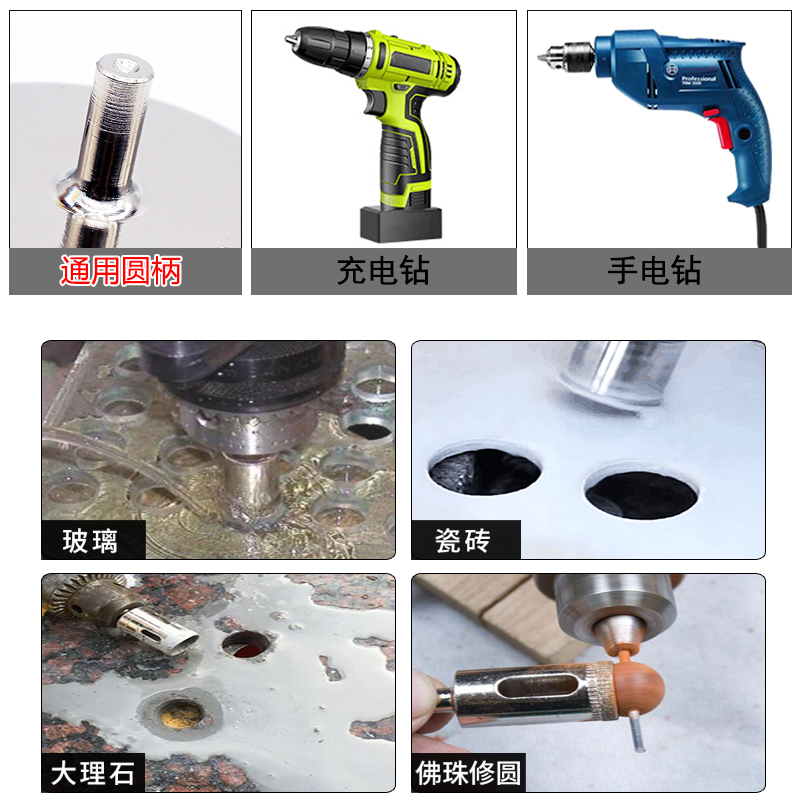 通用圆柄

充电钻

Professional

手电钻

玻璃

瓷砖

大理石

佛珠修圆