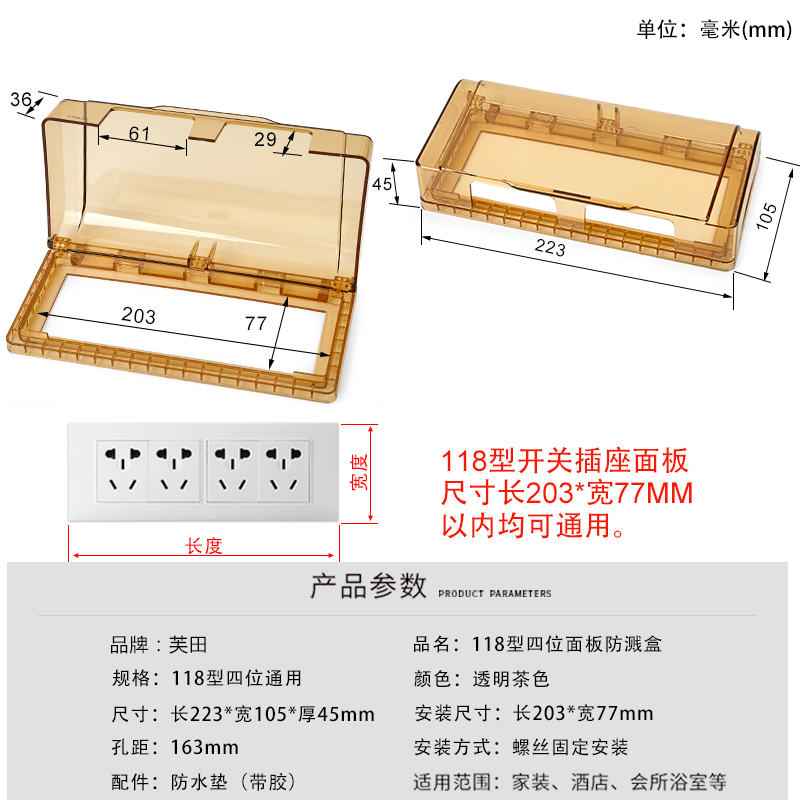 单位：毫米(mm)

36

61

29

203

77

45

223

105

宽度

长度

118型开关插座面板
尺寸长203*宽77MM
以内均可通用。

产品参数 PRODUCT PARAMETERS

品牌：芙田

规格：118型四位通用

尺寸：长223*宽105*厚45mm

孔距：163mm

配件：防水垫（带胶）

品名：118型四位面板防溅盒

颜色：透明茶色

安装尺寸：长203*宽77mm

安装方式：螺丝固定安装

适用范围：家装、酒店、会所浴室等