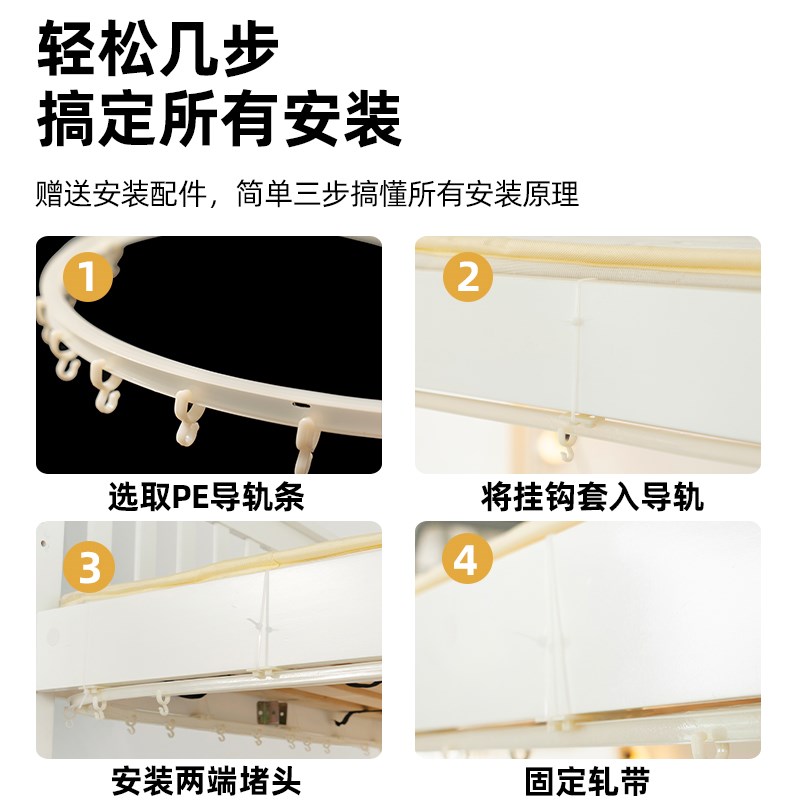 轻松几步
搞定所有安装

赠送安装配件，简单三步搞懂所有安装原理

1
选取PE导轨条

2
将挂钩套入导轨

3
安装两端堵头

4
固定轧带