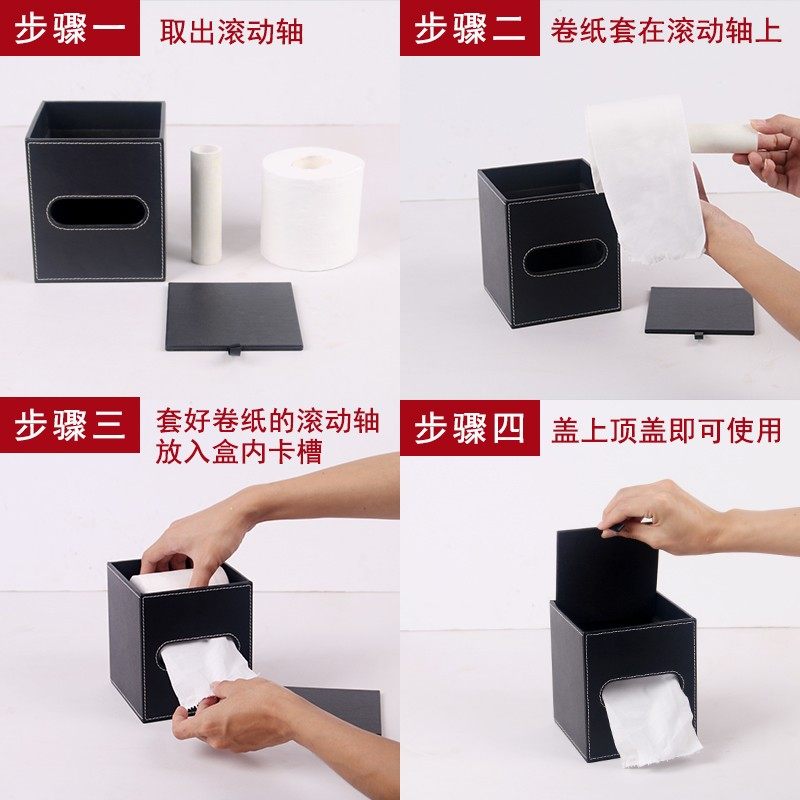 步骤一 取出滚动轴

步骤二 卷纸套在滚动轴上

步骤三 套好卷纸的滚动轴放入盒内卡槽

步骤四 盖上顶盖即可使用