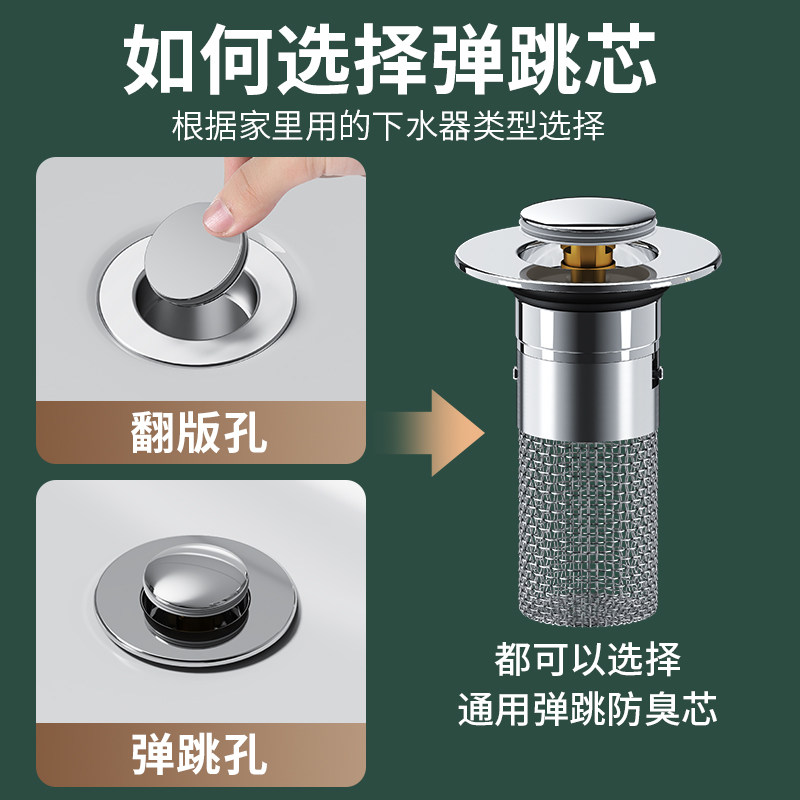 如何选择弹跳芯

根据家里用的下水器类型选择

翻版孔

弹跳孔

都可以选择
通用弹跳防臭芯