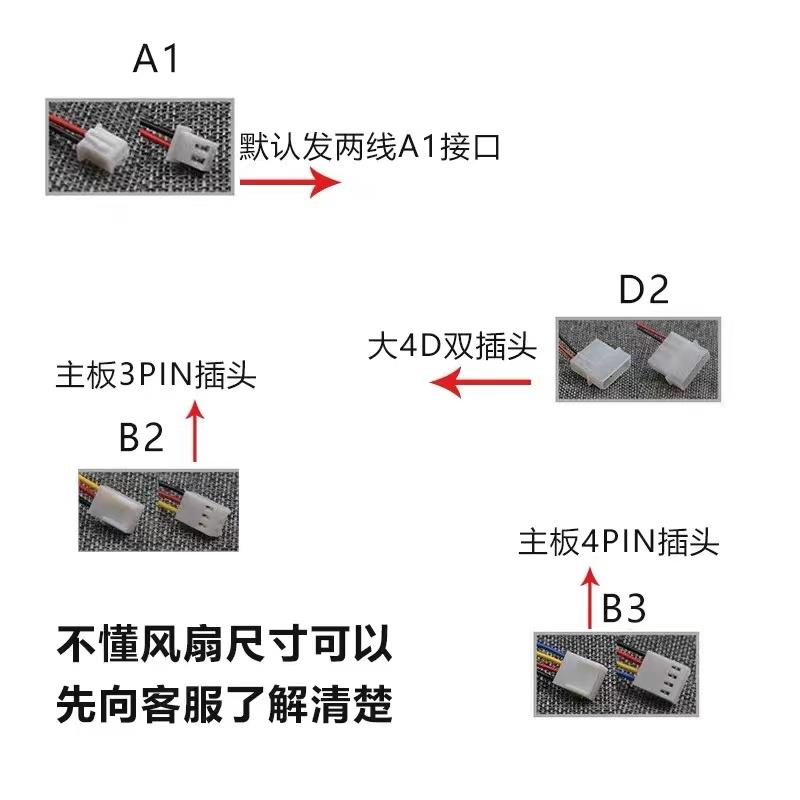 A1

默认发两线A1接口

D2

大4D双插头

主板3PIN插头

B2

主板4PIN插头

B3

不懂风扇尺寸可以
先向客服了解清楚