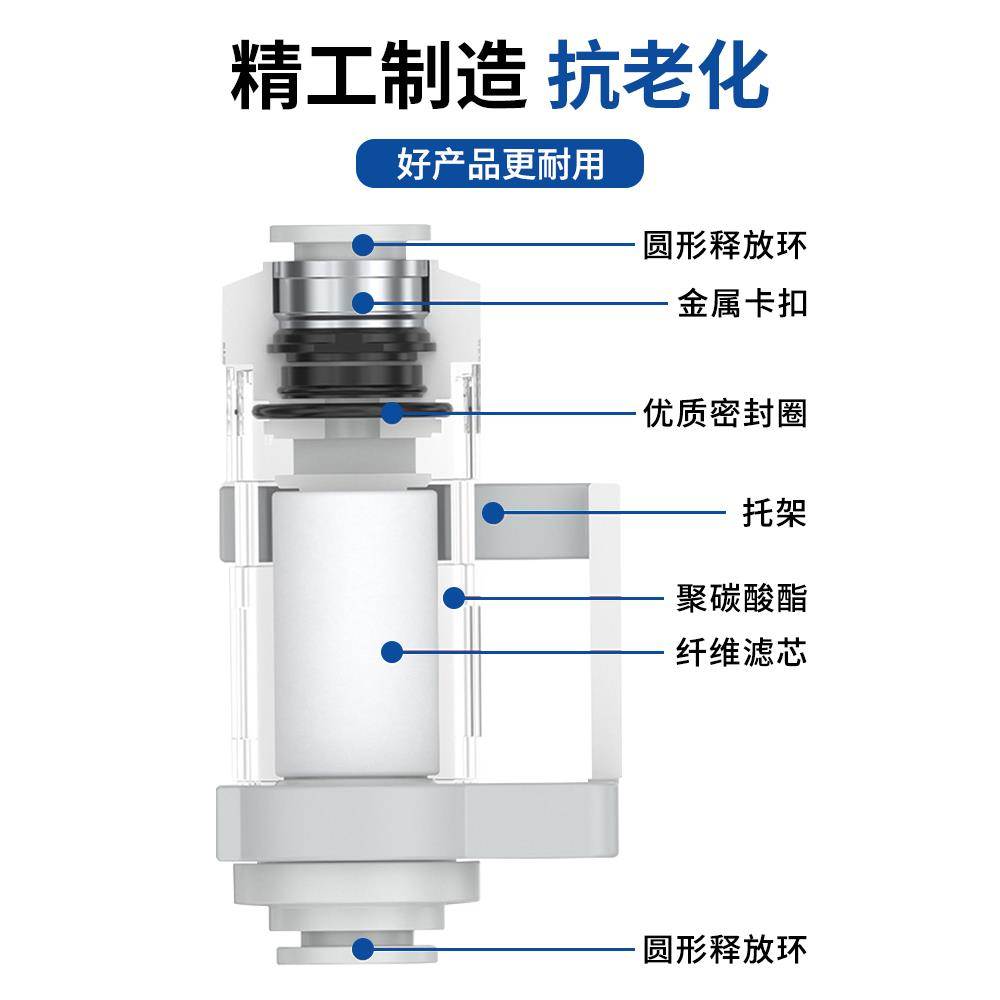 精工制造 抗老化

好产品更耐用

圆形释放环

金属卡扣

优质密封圈

托架

聚碳酸酯

纤维滤芯

圆形释放环