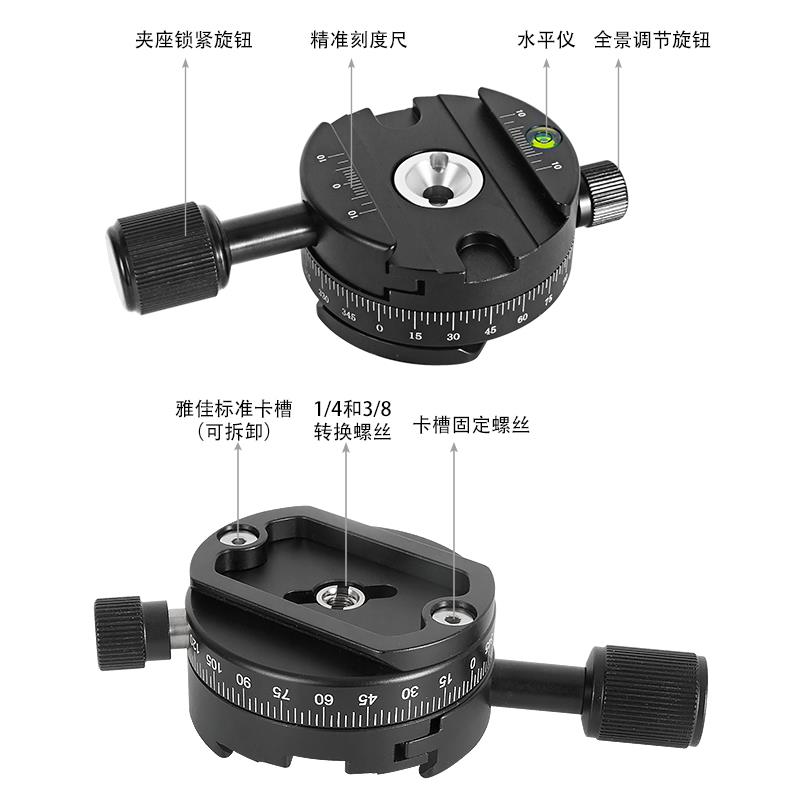 夹座锁紧旋钮

精准刻度尺

水平仪

全景调节旋钮

10
0
10

10
10

330
345
0
15
30
45
60
75

雅佳标准卡槽
(可拆卸)

1/4和3/8
转换螺丝

卡槽固定螺丝

120
105
90
75
60
45
30
15
0