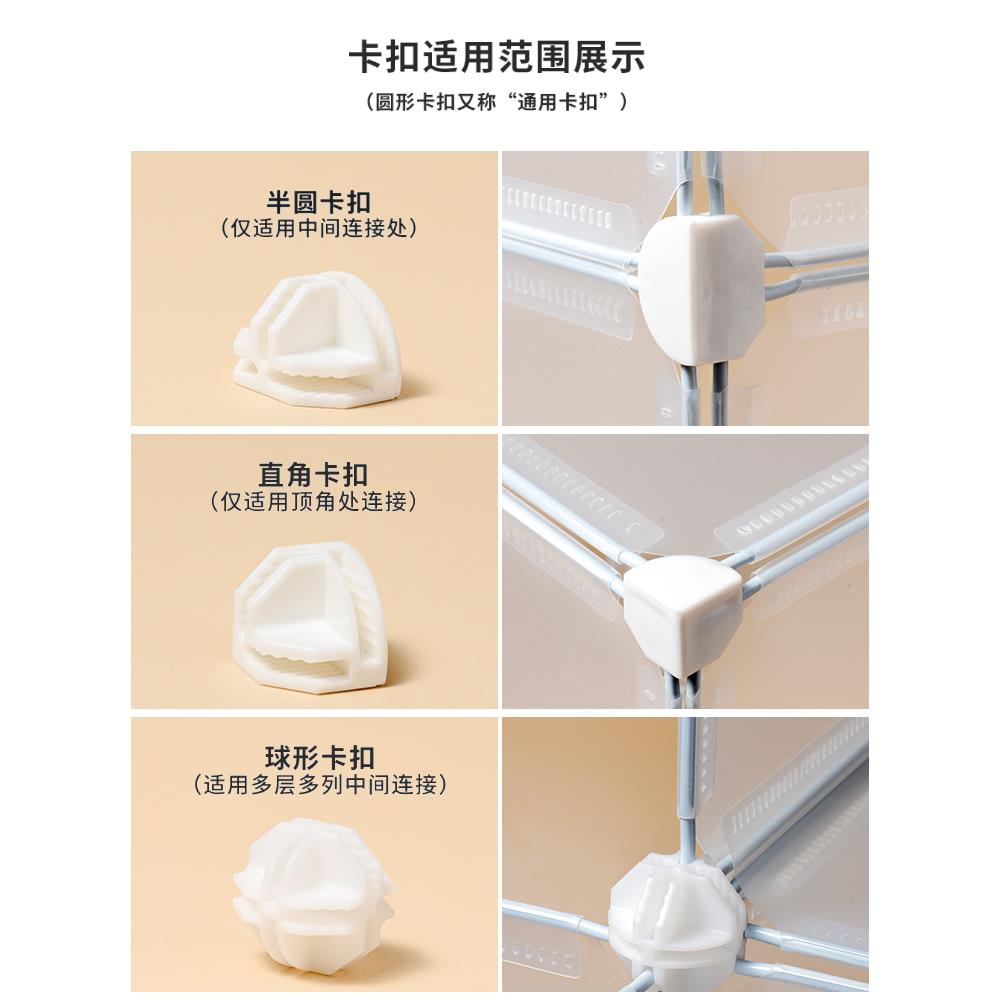 卡扣适用范围展示

（圆形卡扣又称“通用卡扣”）

半圆卡扣
（仅适用中间连接处）

直角卡扣
（仅适用顶角处连接）

球形卡扣
（适用多层多列中间连接）