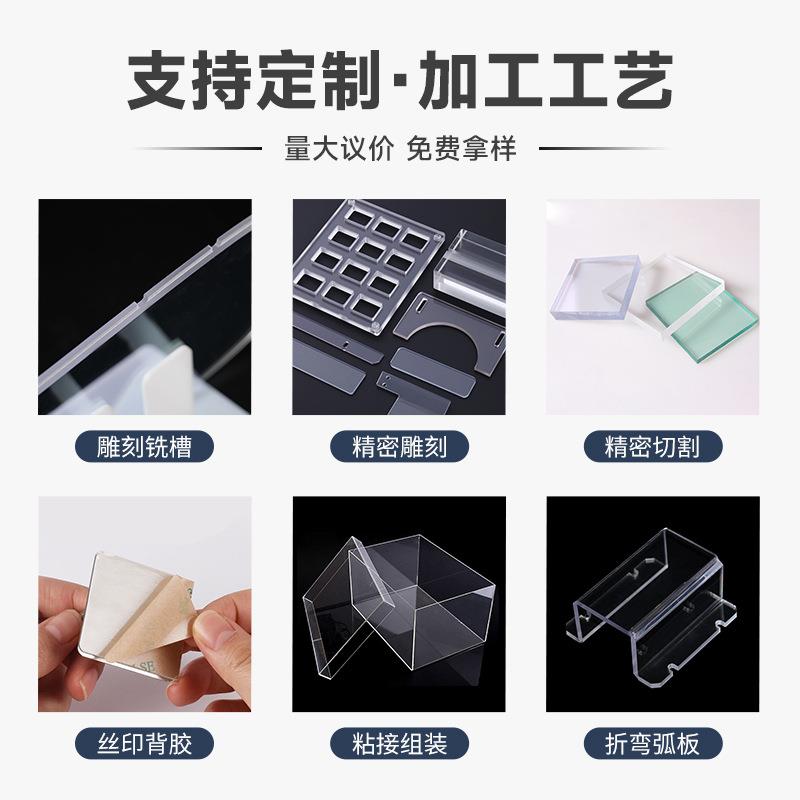 支持定制·加工工艺

量大议价 免费拿样

雕刻铣槽

精密雕刻

精密切割

丝印背胶

粘接组装

折弯弧板