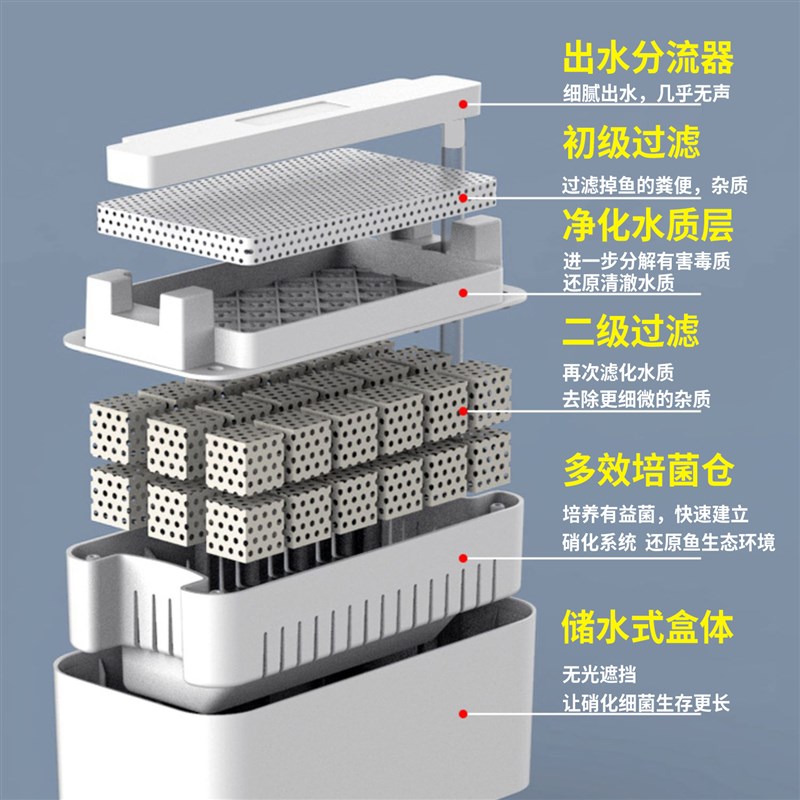 出水分流器
细腻出水，几乎无声

初级过滤
过滤掉鱼的粪便，杂质

净化水质层
进一步分解有害毒质
还原清澈水质

二级过滤
再次滤化水质
去除更细微的杂质

多效培菌仓
培养有益菌，快速建立
硝化系统 还原鱼生态环境

储水式盒体
无光遮挡
让硝化细菌生存更长