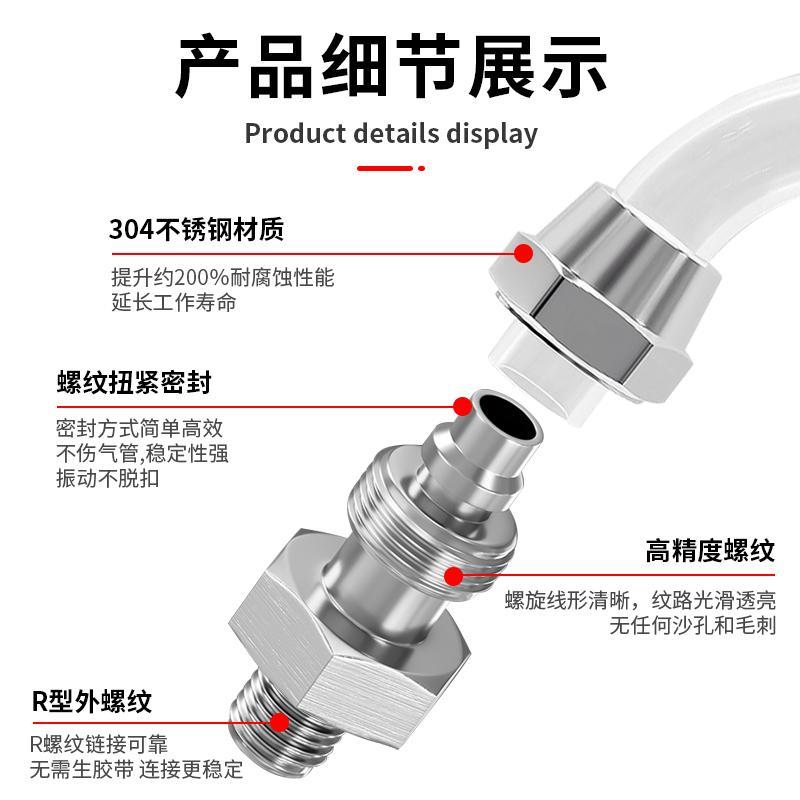 产品细节展示

Product details display

304不锈钢材质

提升约200%耐腐蚀性能
延长工作寿命

螺纹扭紧密封

密封方式简单高效
不伤气管,稳定性强
振动不脱扣

高精度螺纹

螺旋线形清晰，纹路光滑透亮
无任何沙孔和毛刺

R型外螺纹

R螺纹链接可靠
无需生胶带 连接更稳定