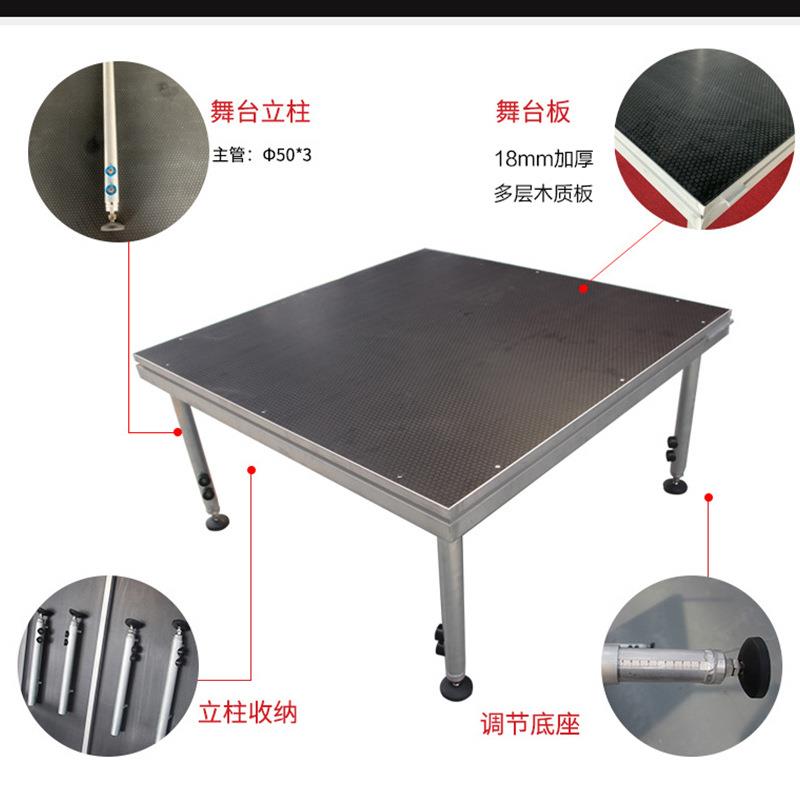 舞台立柱

主管：Φ50*3

舞台板

18mm加厚
多层木质板

立柱收纳

调节底座