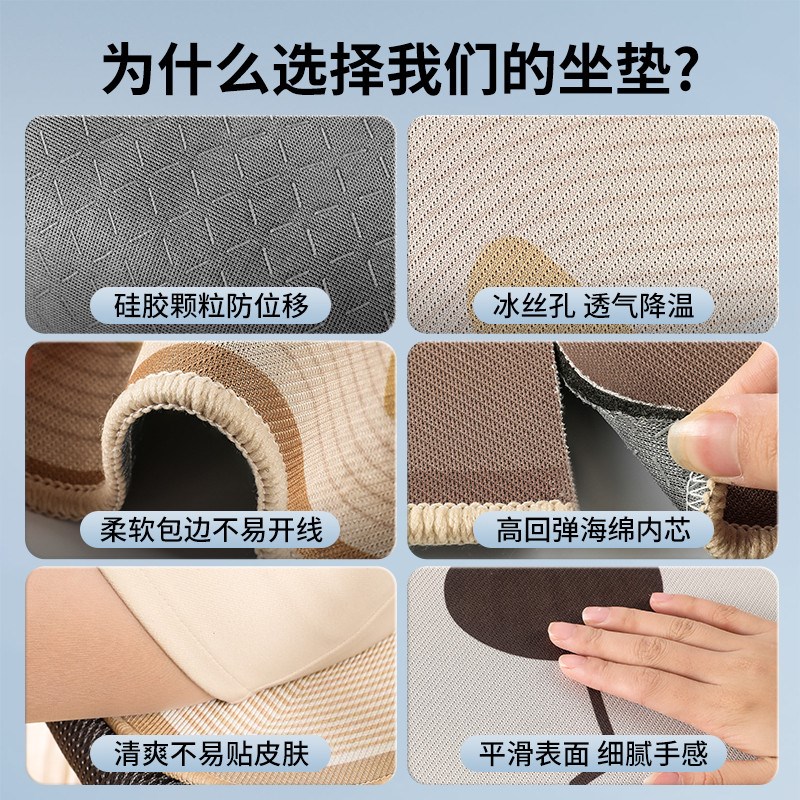 为什么选择我们的坐垫?

硅胶颗粒防位移

冰丝孔 透气降温

柔软包边不易开线

高回弹海绵内芯

清爽不易贴皮肤

平滑表面 细腻手感