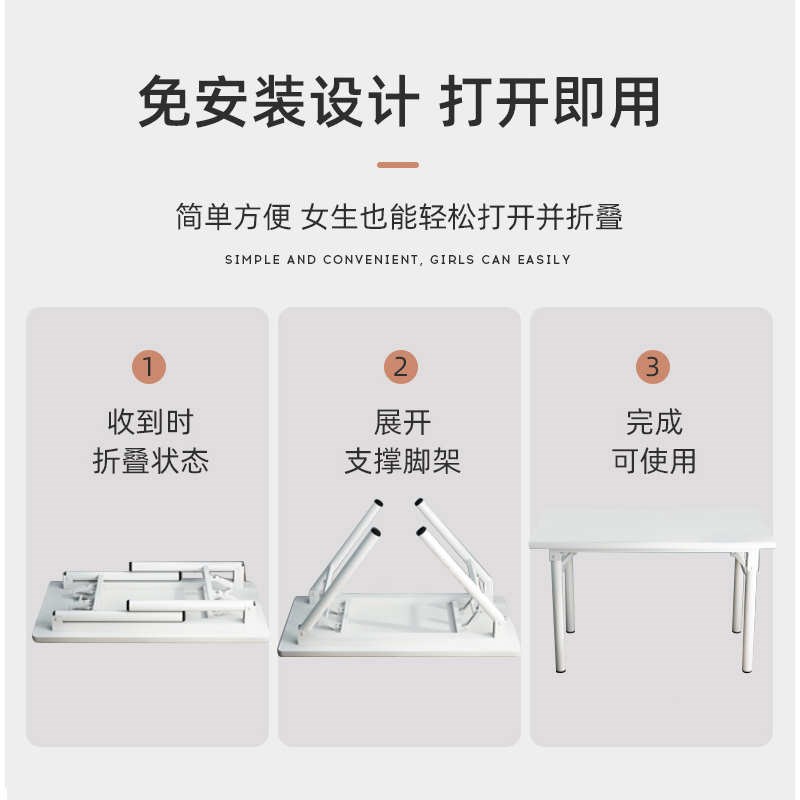 免安装设计 打开即用

简单方便 女生也能轻松打开并折叠

SIMPLE AND CONVENIENT, GIRLS CAN EASILY

1

收到时
折叠状态

2

展开
支撑脚架

3

完成
可使用