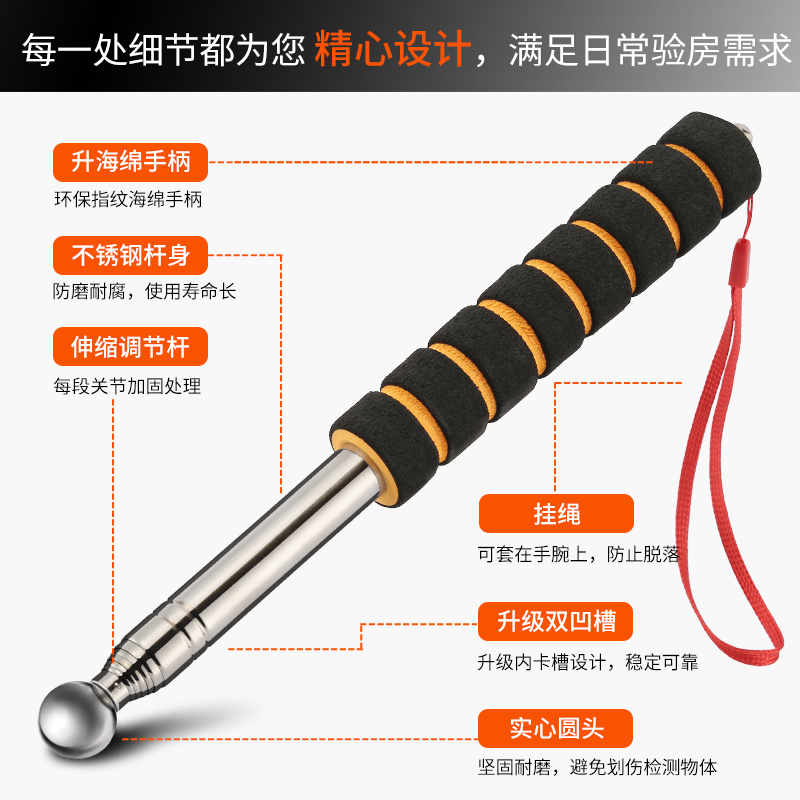 每一处细节都为您 精心设计，满足日常验房需求

升海绵手柄
环保指纹海绵手柄

不锈钢杆身
防磨耐腐，使用寿命长

伸缩调节杆
每段关节加固处理

挂绳
可套在手腕上，防止脱落

升级双凹槽
升级内卡槽设计，稳定可靠

实心圆头
坚固耐磨，避免划伤检测物体