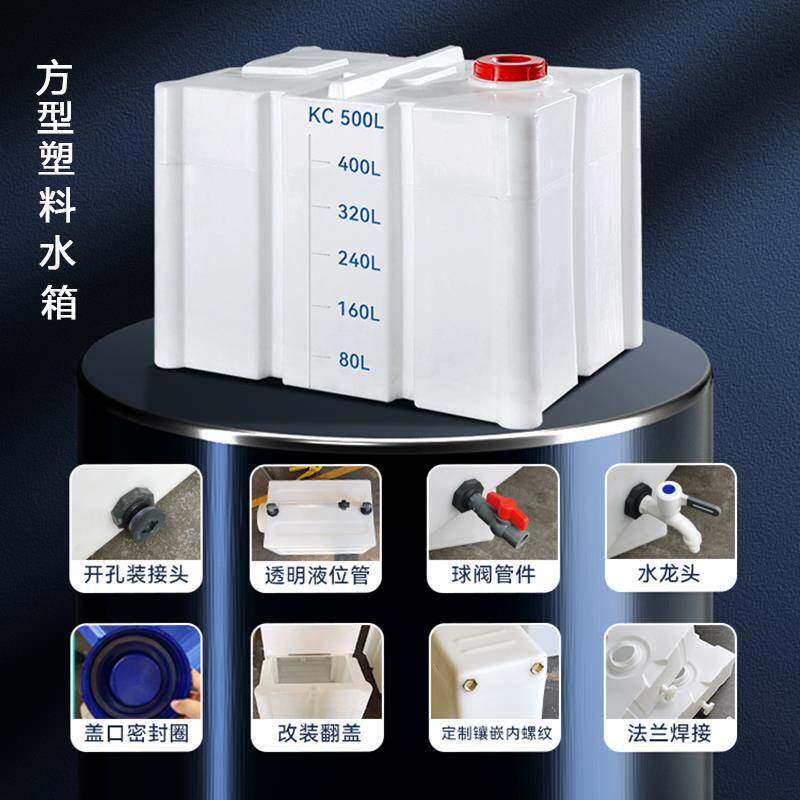 方型塑料水箱

KC 500L
400L
320L
240L
160L
80L

开孔装接头
透明液位管
球阀管件
水龙头

盖口密封圈
改装翻盖
定制镶嵌内螺纹
法兰焊接