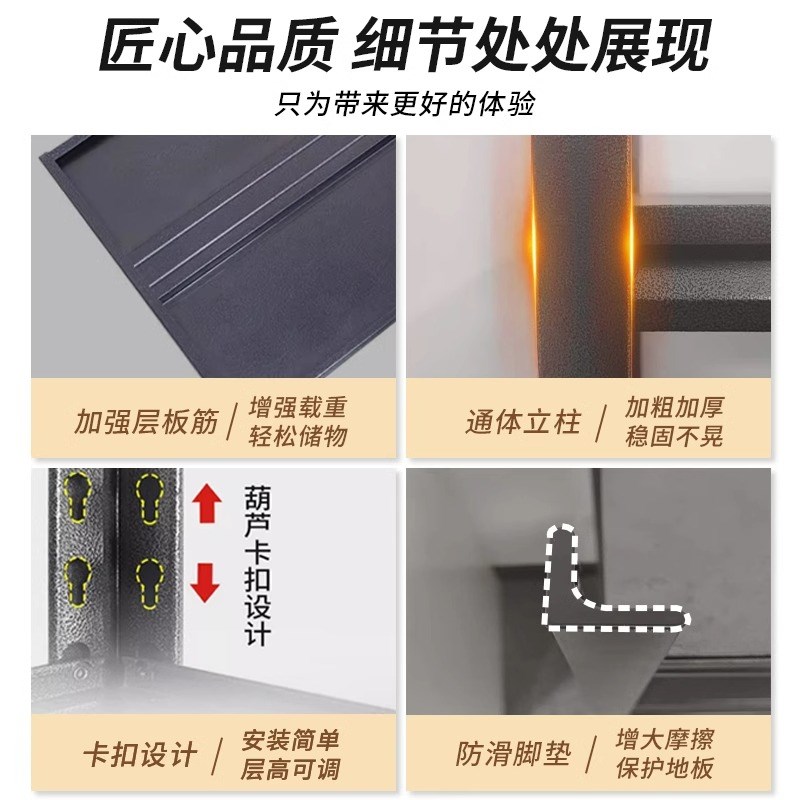 匠心品质 细节处处展现

只为带来更好的体验

加强层板筋 / 增强载重 轻松储物

通体立柱 / 加粗加厚 稳固不晃

葫芦卡扣设计

卡扣设计 / 安装简单 层高可调

防滑脚垫 / 增大摩擦 保护地板