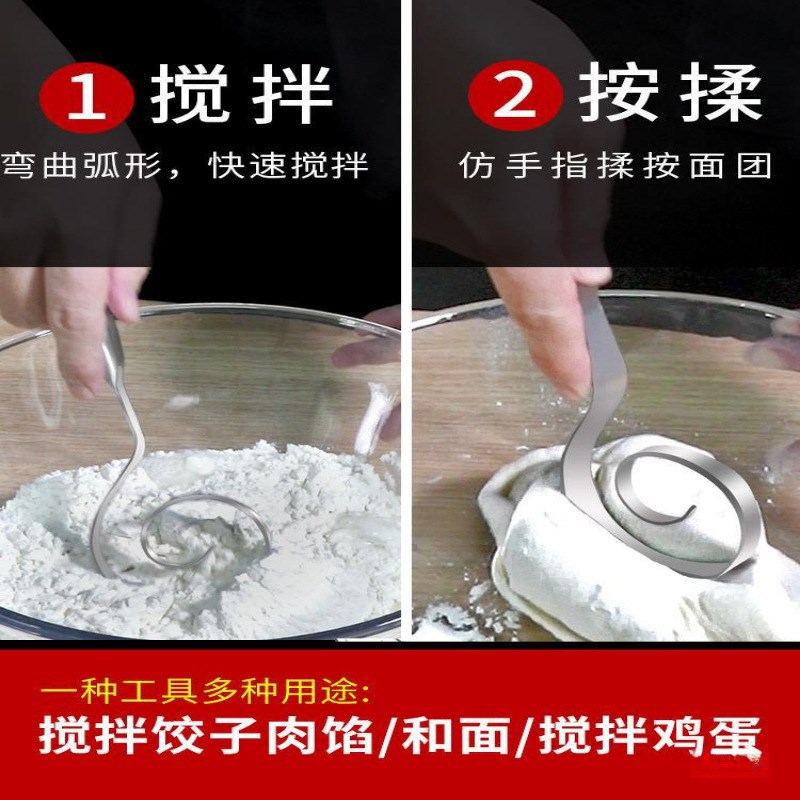 1 搅拌
弯曲弧形，快速搅拌

2 按揉
仿手指揉按面团

一种工具多种用途:
搅拌饺子肉馅/和面/搅拌鸡蛋