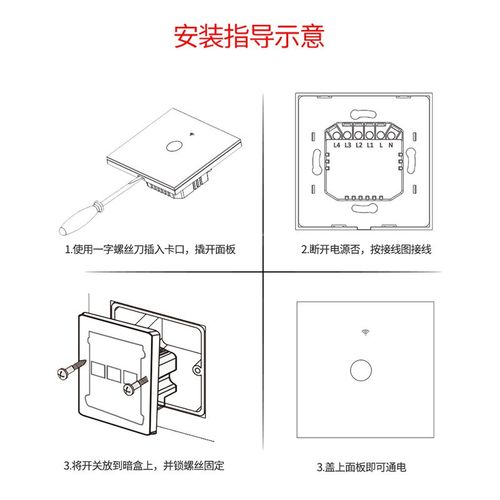 安装指导示意

1.使用一字螺丝刀插入卡口，撬开面板

L4 L3 L2 L1 L N

2.断开电源否，按接线图接线

3.将开关放到暗盒上，并锁螺丝固定

3.盖上面板即可通电