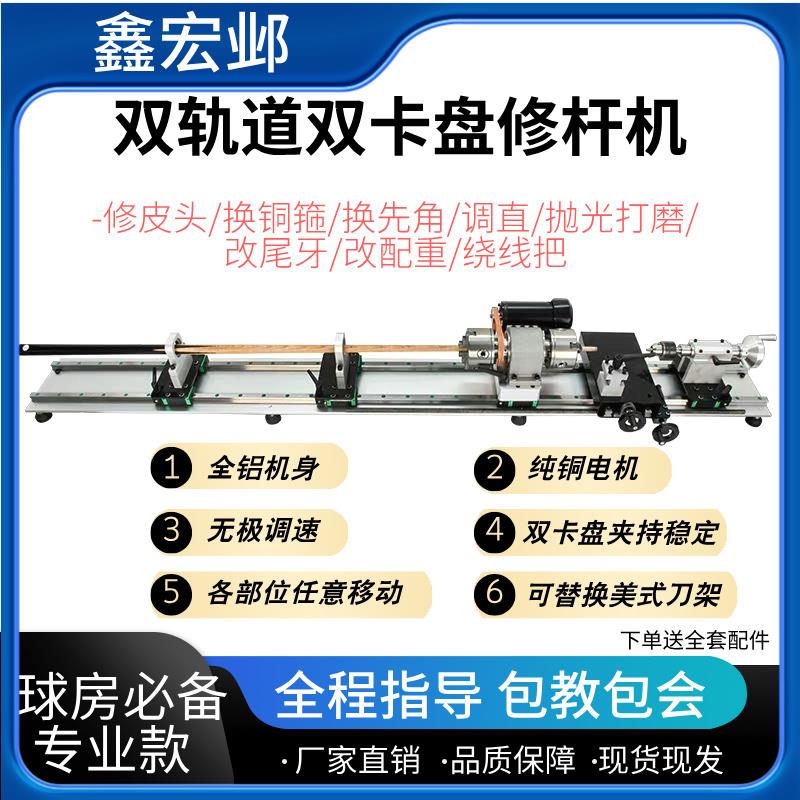 鑫宏邺

双轨道双卡盘修杆机

-修皮头/换铜箍/换先角/调直/抛光打磨/改尾牙/改配重/绕线把

1 全铝机身

2 纯铜电机

3 无极调速

4 双卡盘夹持稳定

5 各部位任意移动

6 可替换美式刀架

下单送全套配件

球房必备
专业款

全程指导 包教包会

·厂家直销 ·品质保障 ·现货现发