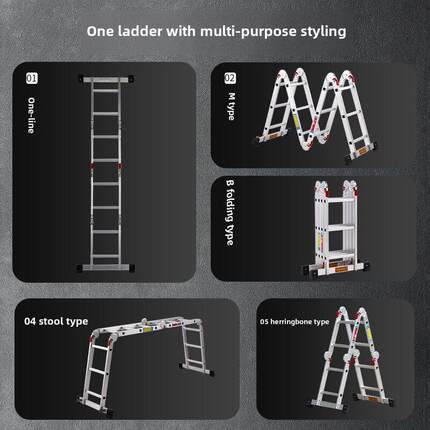 One ladder with multi-purpose styling

01
One-line

02
M type

B folding type

04 stool type

05 herringbone type