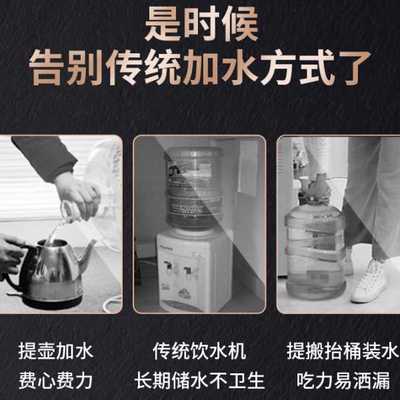 是时候
告别传统加水方式了

提壶加水
费心费力

传统饮水机
长期储水不卫生

提搬抬桶装水
吃力易洒漏