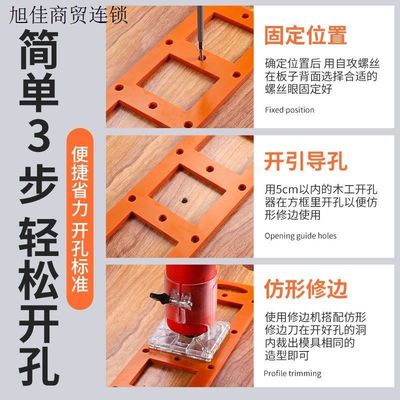 旭佳商贸连锁

简单3步 轻松开孔

便捷省力 开孔标准

固定位置

确定位置后 用自攻螺丝在板子背面选择合适的螺丝眼固定好

Fixed position

开引导孔

用5cm以内的木工开孔器在方框里开孔以便仿形修边使用

Opening guide holes

仿形修边

使用修边机搭配仿形修边刀在开好孔的洞内裁出模具相同的造型即可

Profile trimming