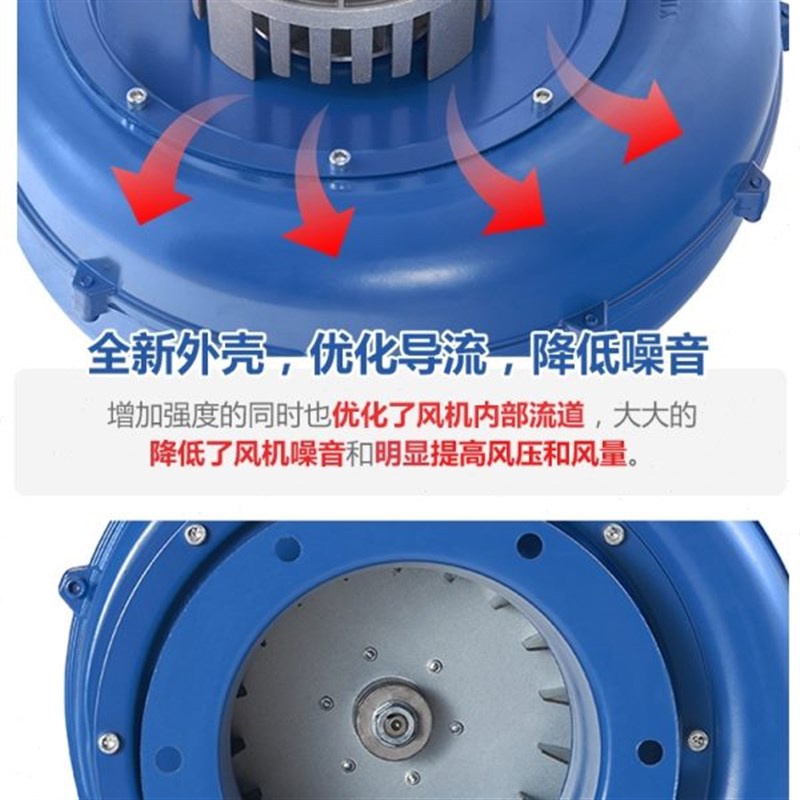 全新外壳，优化导流，降低噪音

增加强度的同时也优化了风机内部流道，大大的降低了风机噪音和明显提高风压和风量。