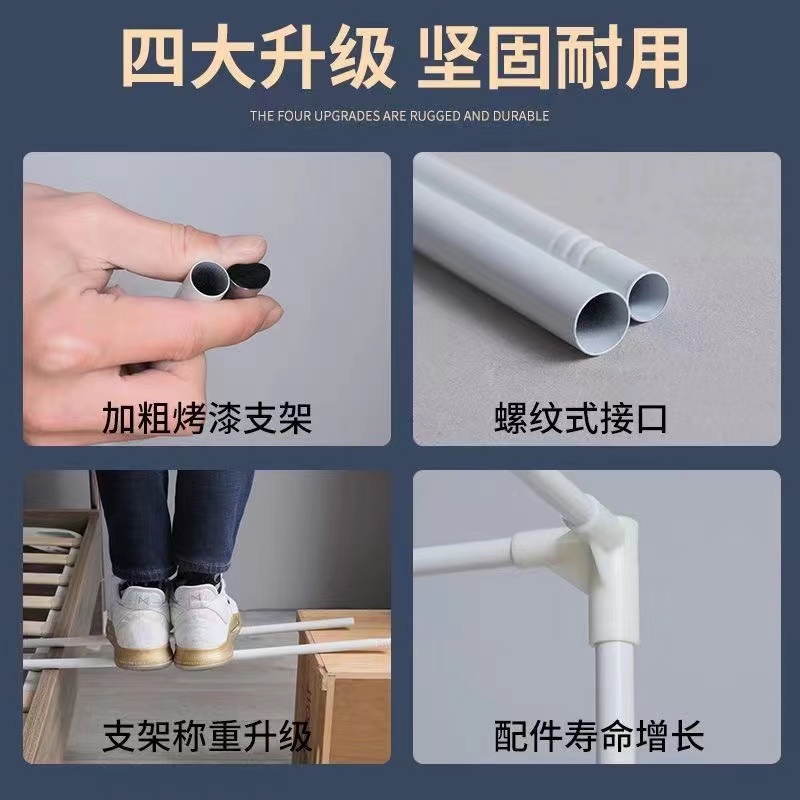 四大升级 坚固耐用

THE FOUR UPGRADES ARE RUGGED AND DURABLE

加粗烤漆支架

螺纹式接口

支架称重升级

配件寿命增长