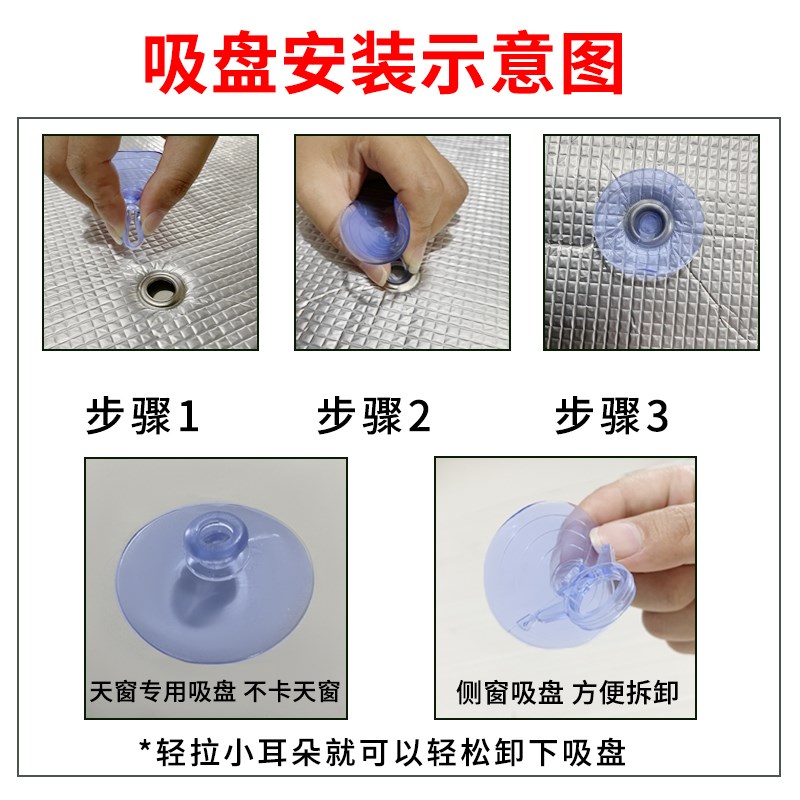 吸盘安装示意图

步骤1

步骤2

步骤3

天窗专用吸盘 不卡天窗

侧窗吸盘 方便拆卸

*轻拉小耳朵就可以轻松卸下吸盘