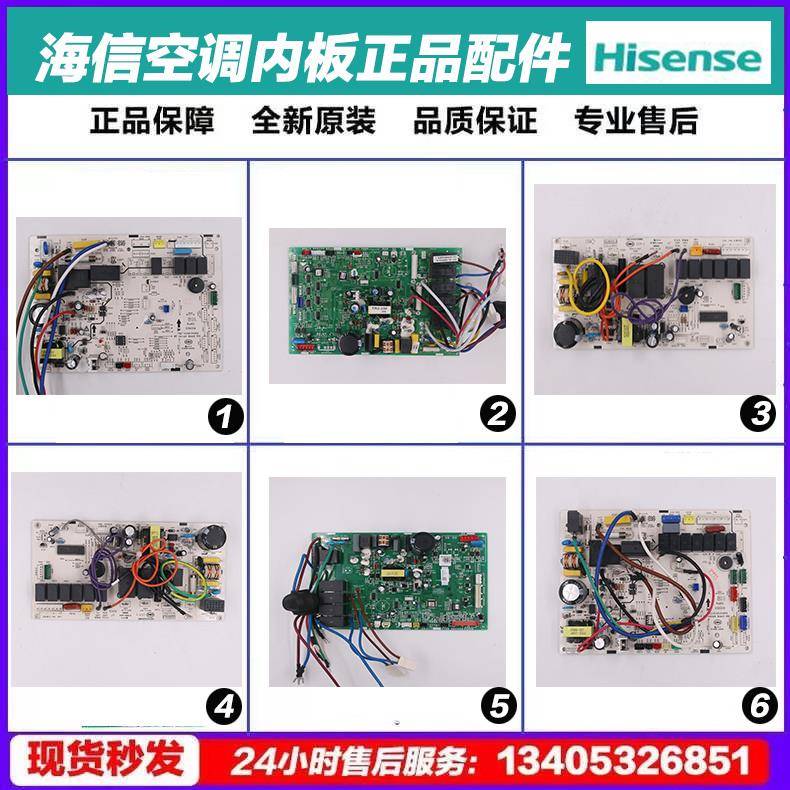 海信空调内板正品配件 Hisense

正品保障 全新原装 品质保证 专业售后

1

2

3

4

5

6

现货秒发 24小时售后服务: 13405326851