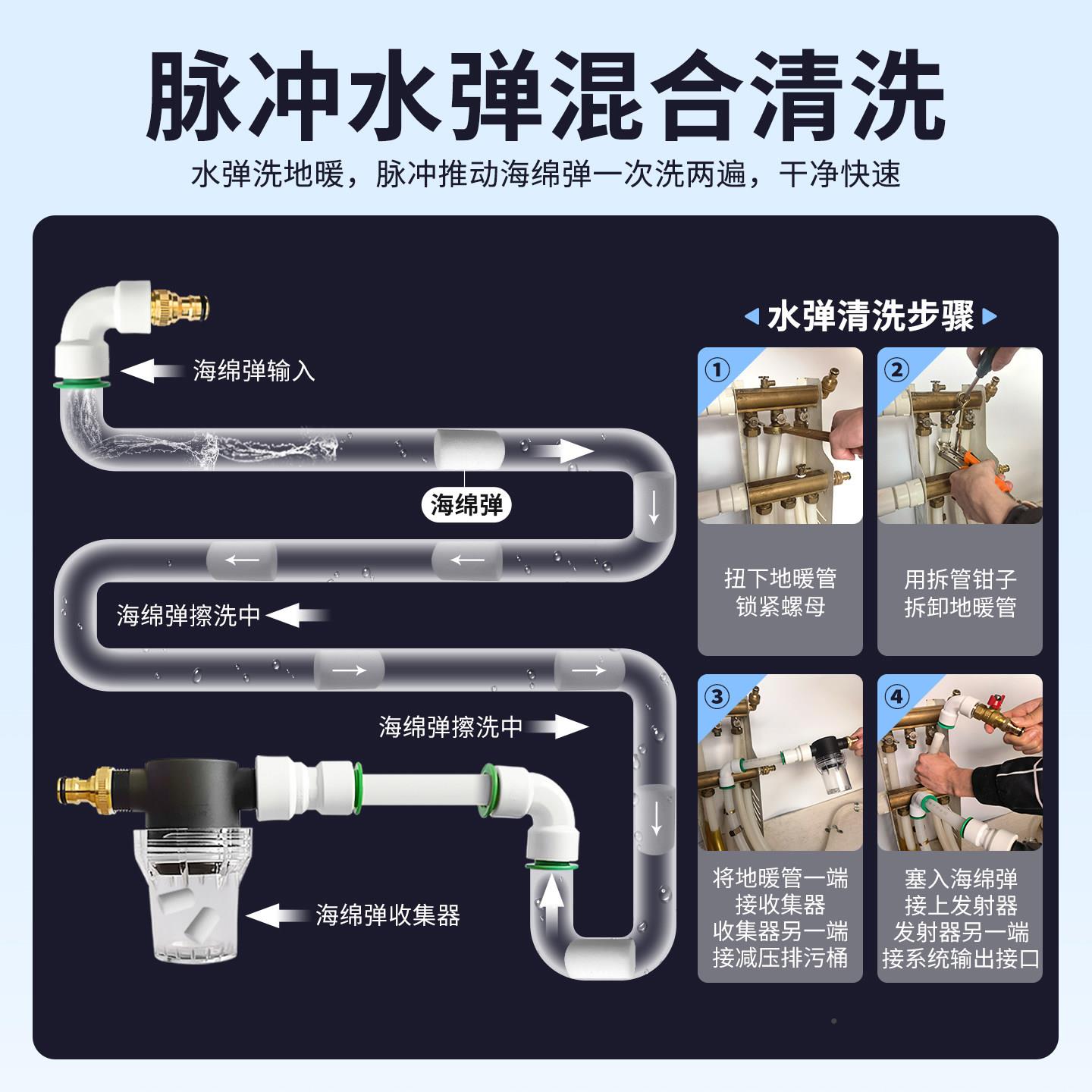 脉冲水弹混合清洗

水弹洗地暖，脉冲推动海绵弹一次洗两遍，干净快速

海绵弹输入

海绵弹

海绵弹擦洗中

海绵弹擦洗中

海绵弹收集器

水弹清洗步骤

①
扭下地暖管
锁紧螺母

②
用拆管钳子
拆卸地暖管

③
将地暖管一端
接收集器
收集器另一端
接减压排污桶

④
塞入海绵弹
接上发射器
发射器另一端
接系统输出接口