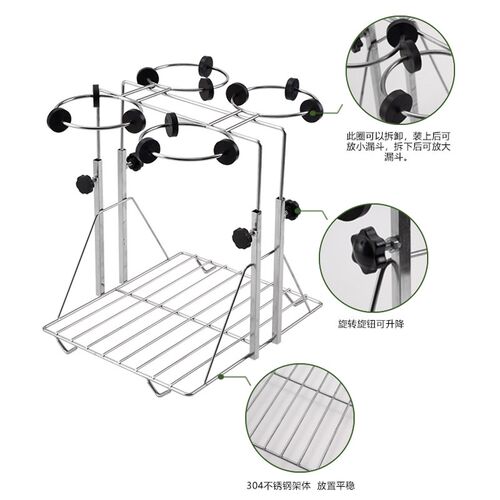 此圈可以拆卸，装上后可放小漏斗，拆下后可放大漏斗。

旋转旋钮可升降

304不锈钢架体 放置平稳