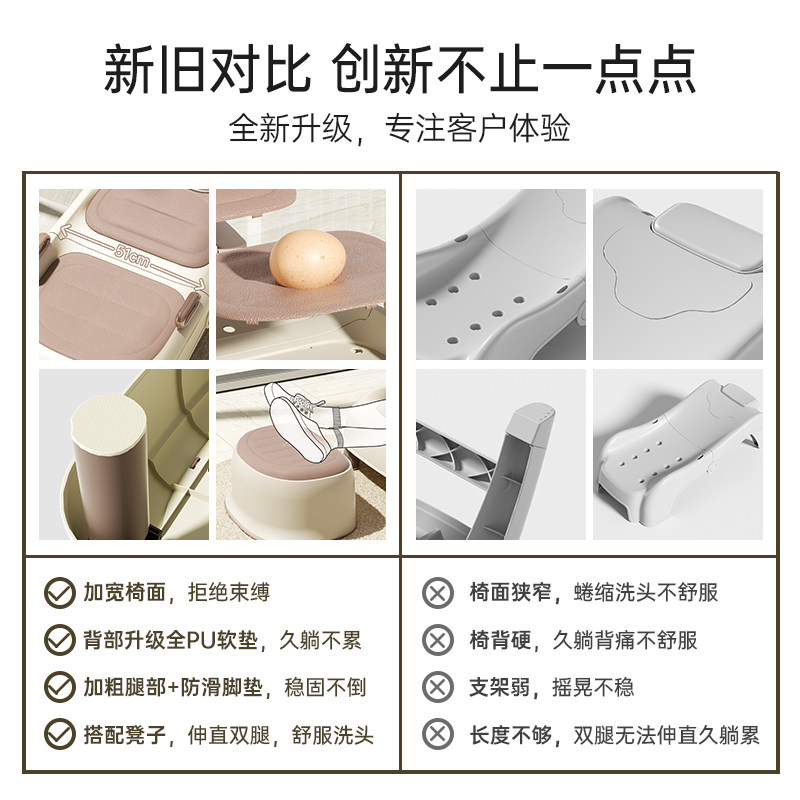 新旧对比 创新不止一点点

全新升级，专注客户体验

51cm

加宽椅面，拒绝束缚

背部升级全PU软垫，久躺不累

加粗腿部+防滑脚垫，稳固不倒

搭配凳子，伸直双腿，舒服洗头

椅面狭窄，蜷缩洗头不舒服

椅背硬，久躺背痛不舒服

支架弱，摇晃不稳

长度不够，双腿无法伸直久躺累